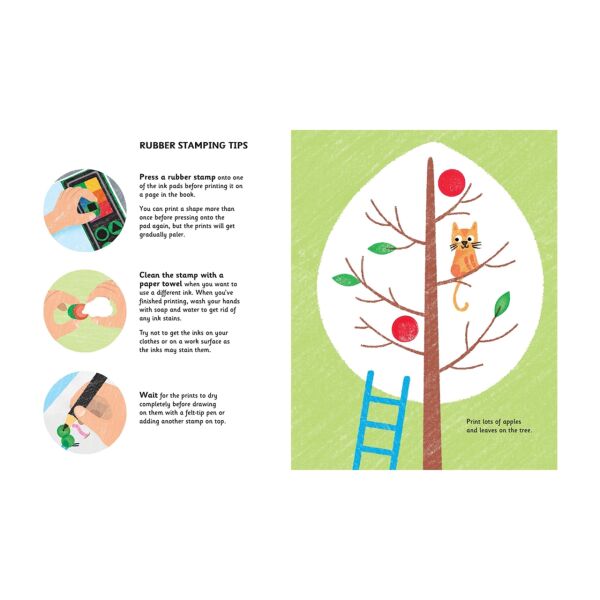 RUBBER STAMPING TIPS

Press a rubber stamp onto one of the ink pads before printing it on a page in the book.

You can print a shape more than once before pressing onto the pad again, but the prints will get gradually paler.

Clean the stamp with a paper towel when you want to use a different ink. When you've finished printing, wash your hands with soap and water to get rid of any ink stains.

Try not to get the inks on your clothes or on a work surface as the inks may stain them.

Wait for the prints to dry completely before drawing on them with a felt-tip pen or adding another stamp on top.

Print lots of apples and leaves on the tree.